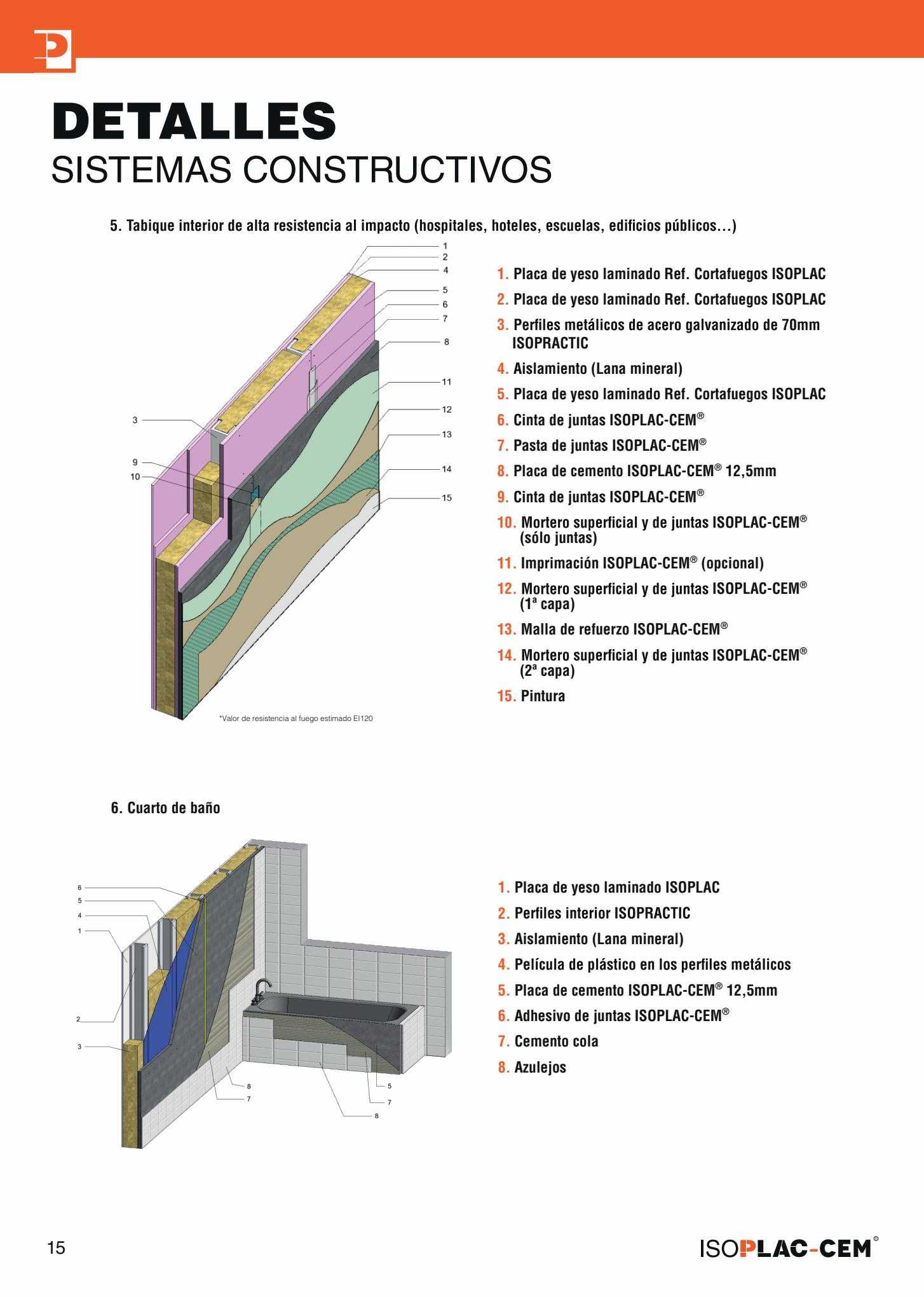 DETALLES
SISTEMAS CONSTRUCTIVOS

5. Tabique interior de alta resistencia al impacto (hospitales, hoteles, escuelas, edificios públicos...)

1
2
4
5
6
7
8
11
12
13
14
15
3
9
10

*Valor de resistencia al fuego estimado EI120

1. Placa de yeso laminado Ref. Cortafuegos ISOPLAC
2. Placa de yeso laminado Ref. Cortafuegos ISOPLAC
3. Perfiles metálicos de acero galvanizado de 70mm ISOPRACTIC
4. Aislamiento (Lana mineral)
5. Placa de yeso laminado Ref. Cortafuegos ISOPLAC
6. Cinta de juntas ISOPLAC-CEM®
7. Pasta de juntas ISOPLAC-CEM®
8. Placa de cemento ISOPLAC-CEM® 12,5mm
9. Cinta de juntas ISOPLAC-CEM®
10. Mortero superficial y de juntas ISOPLAC-CEM® (sólo juntas)
11. Imprimación ISOPLAC-CEM® (opcional)
12. Mortero superficial y de juntas ISOPLAC-CEM® (1ª capa)
13. Malla de refuerzo ISOPLAC-CEM®
14. Mortero superficial y de juntas ISOPLAC-CEM® (2ª capa)
15. Pintura

6. Cuarto de baño

6
5
4
1
2
3
8
7
5
7
8

1. Placa de yeso laminado ISOPLAC
2. Perfiles interior ISOPRACTIC
3. Aislamiento (Lana mineral)
4. Película de plástico en los perfiles metálicos
5. Placa de cemento ISOPLAC-CEM® 12,5mm
6. Adhesivo de juntas ISOPLAC-CEM®
7. Cemento cola
8. Azulejos

15

ISOPLAC-CEM®