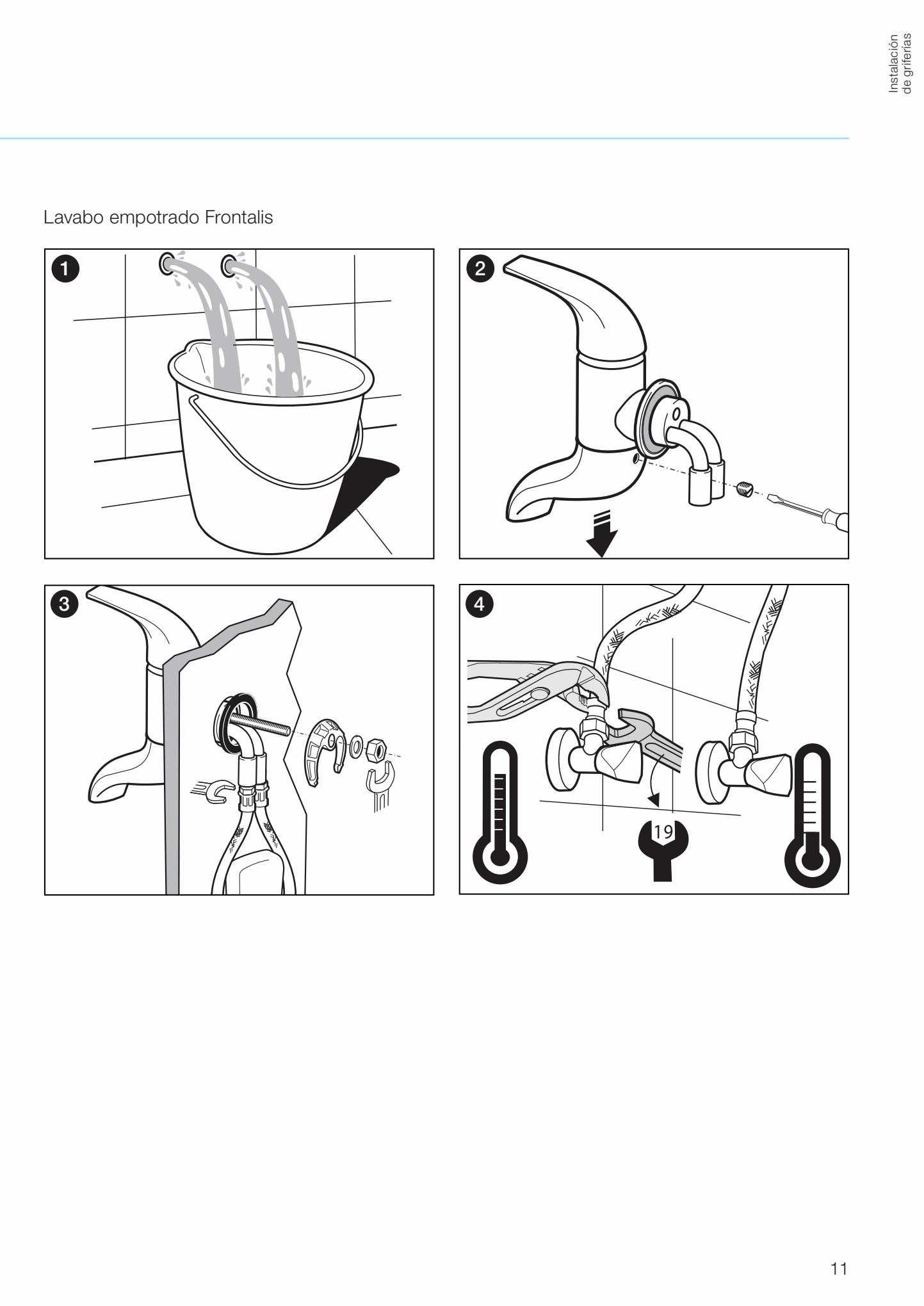 Instalación de griferías

Lavabo empotrado Frontalis

1

2

3

4

19

11