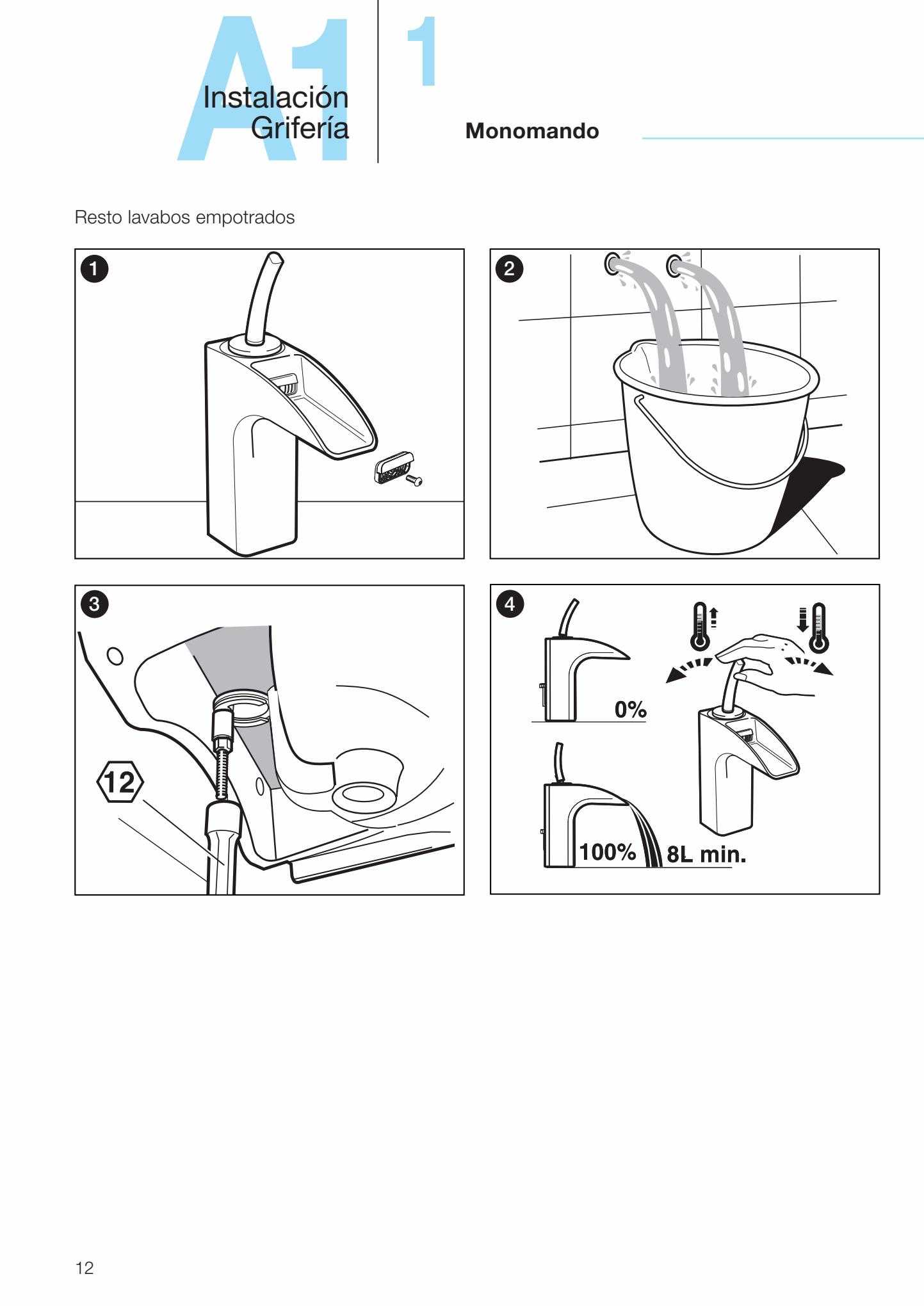 A1 Instalación Grifería

1

Monomando

Resto lavabos empotrados

1

2

3

12

4

0%

100%

8L min.

12