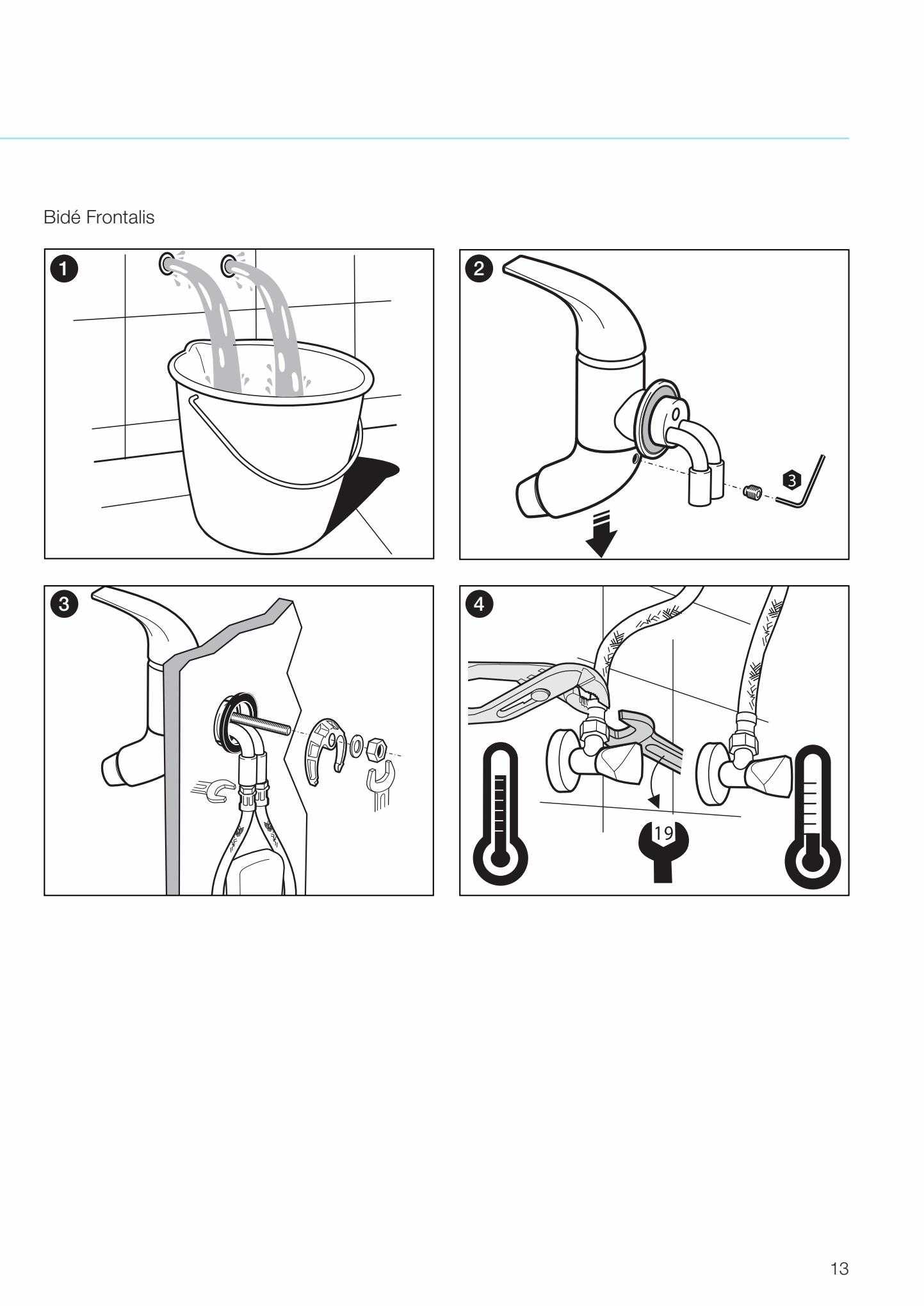 Bidé Frontalis

1

2

3

3

4

19

13