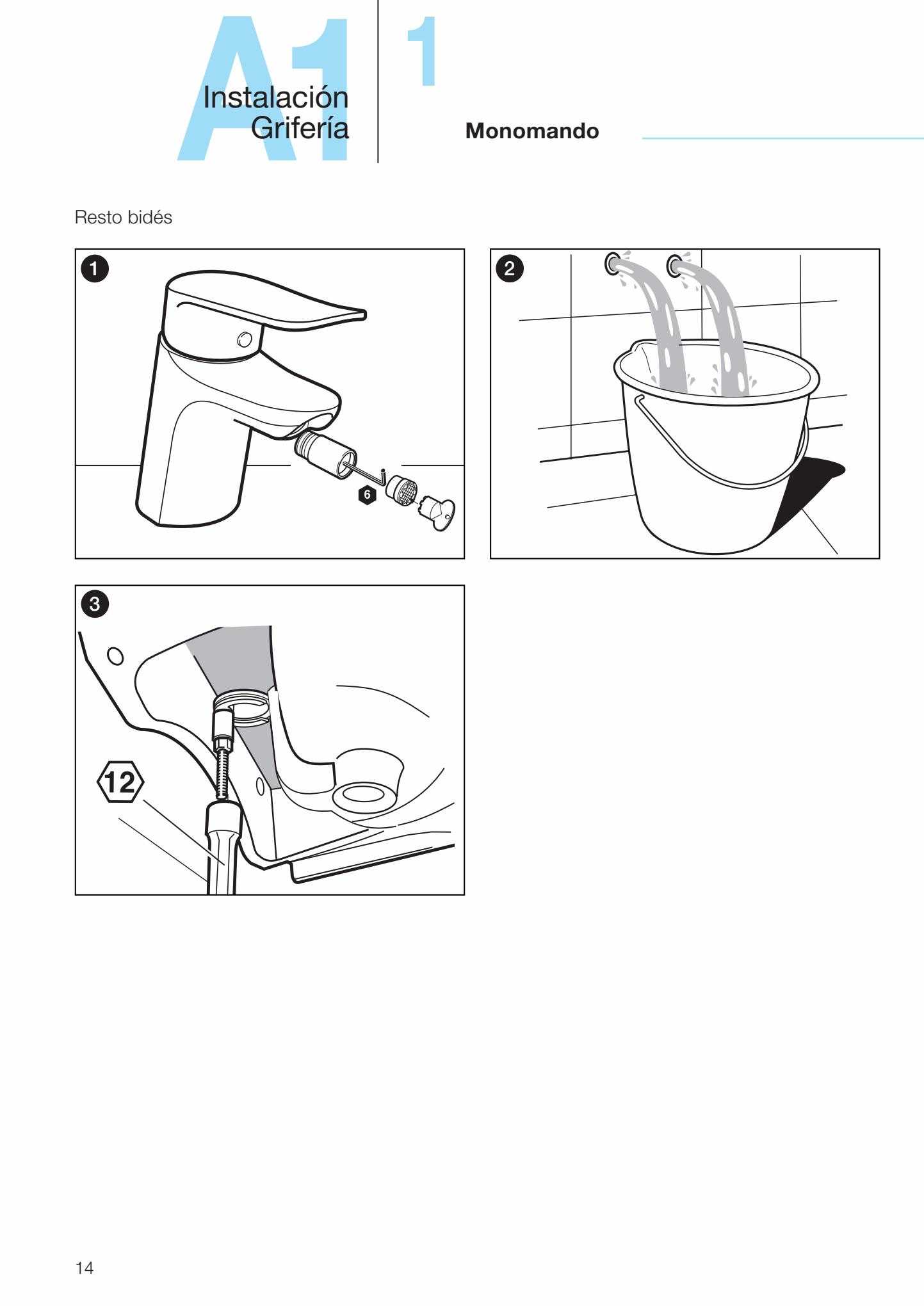 A1
Instalación
Grifería

1

Monomando

Resto bidés

1

6

2

3

12

14