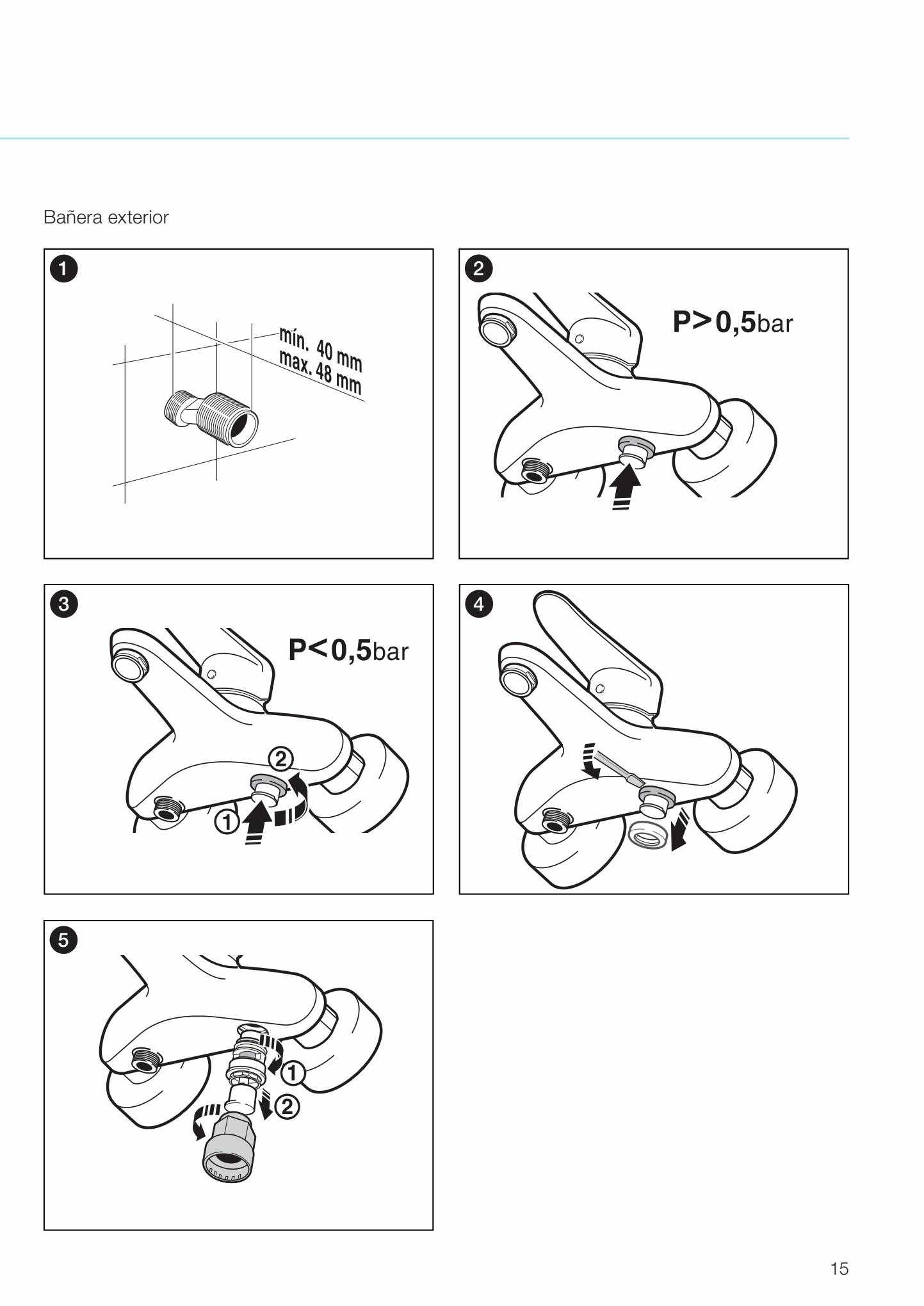 Bañera exterior

1

mín. 40 mm
max. 48 mm

2

P>0,5bar

3

P<0,5bar

2

1

4

5

1

2

15