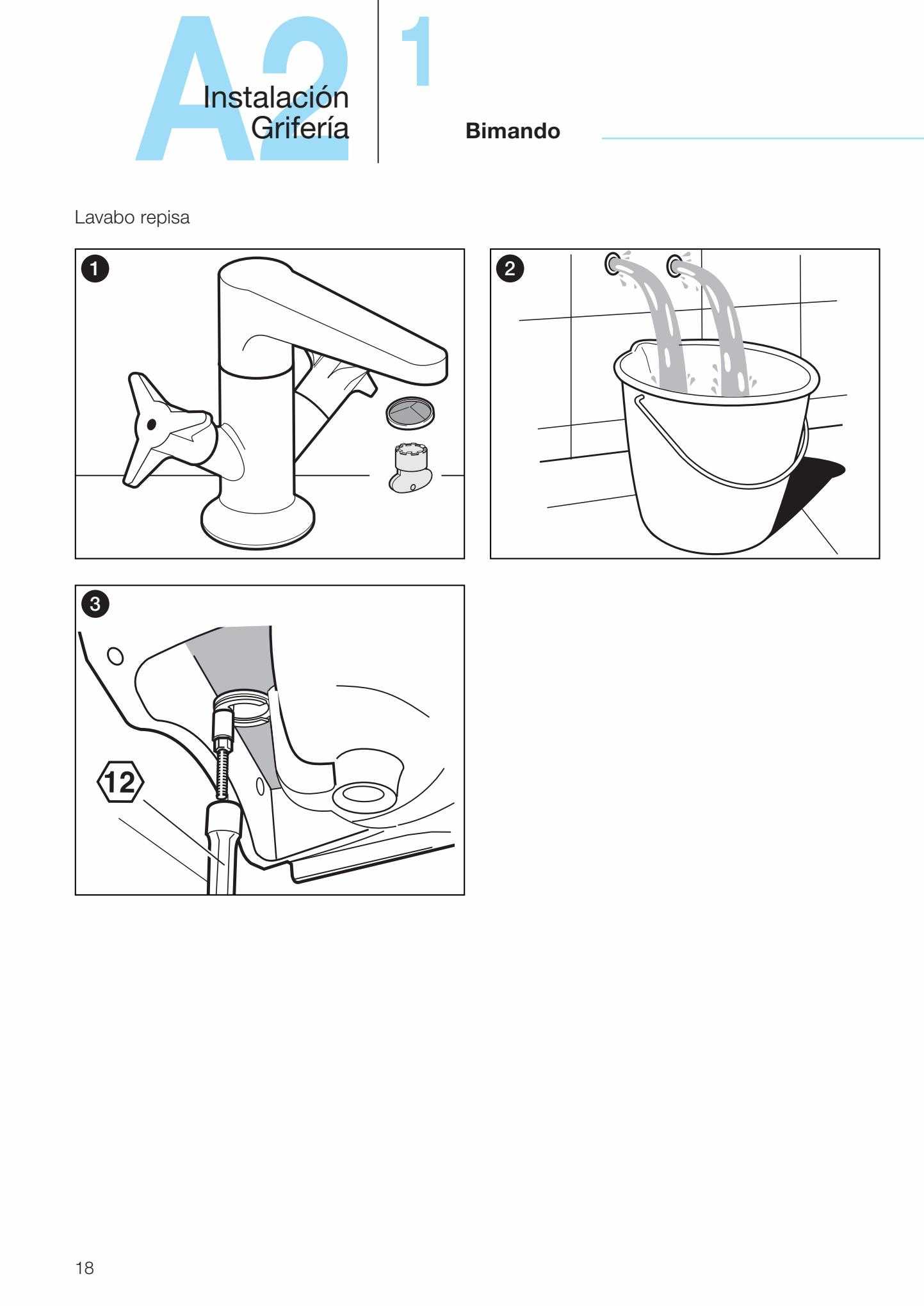 A2 Instalación Grifería

1

Bimando

Lavabo repisa

1

2

3

12

18