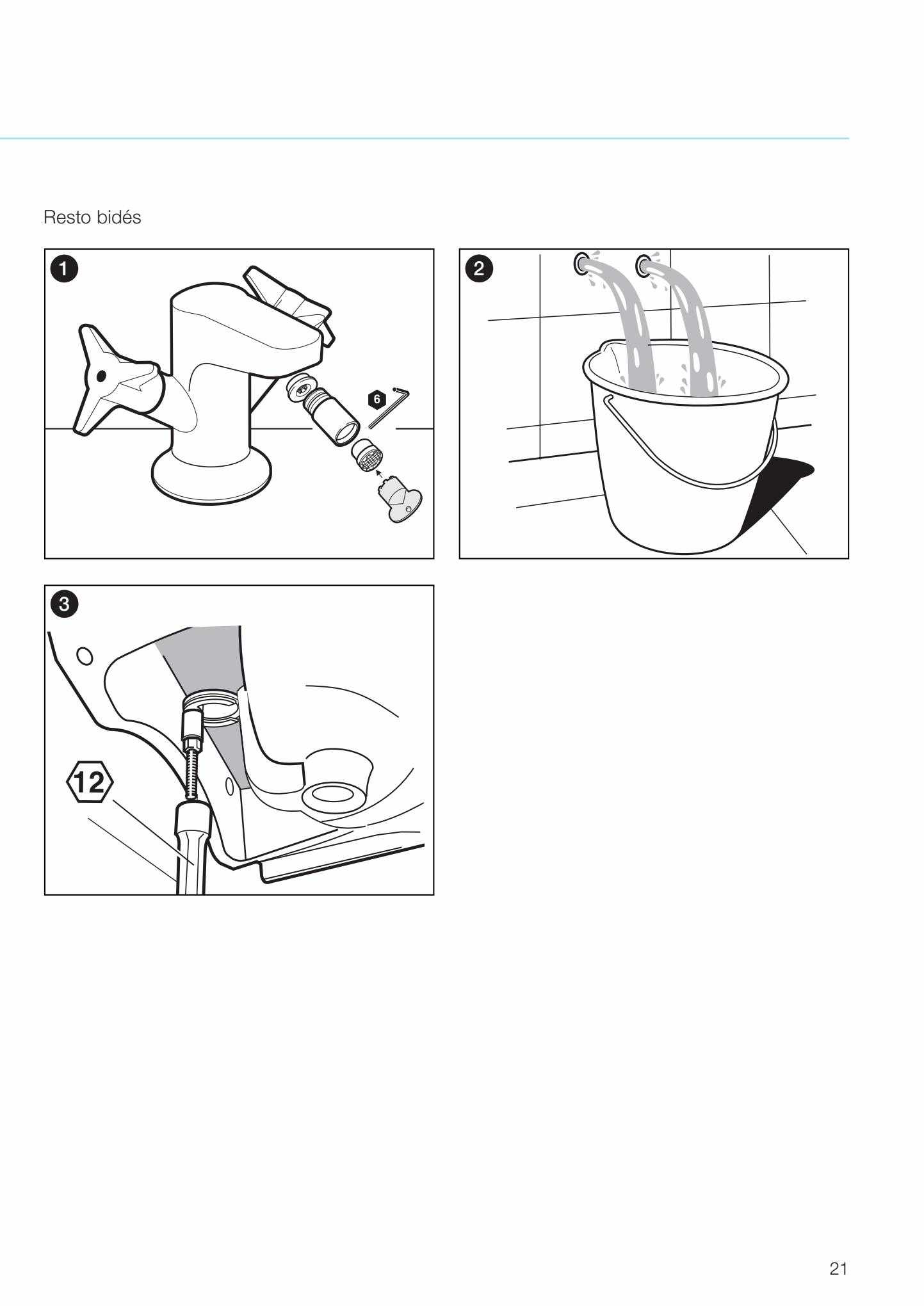 Resto bidés

1

6

2

3

12

21