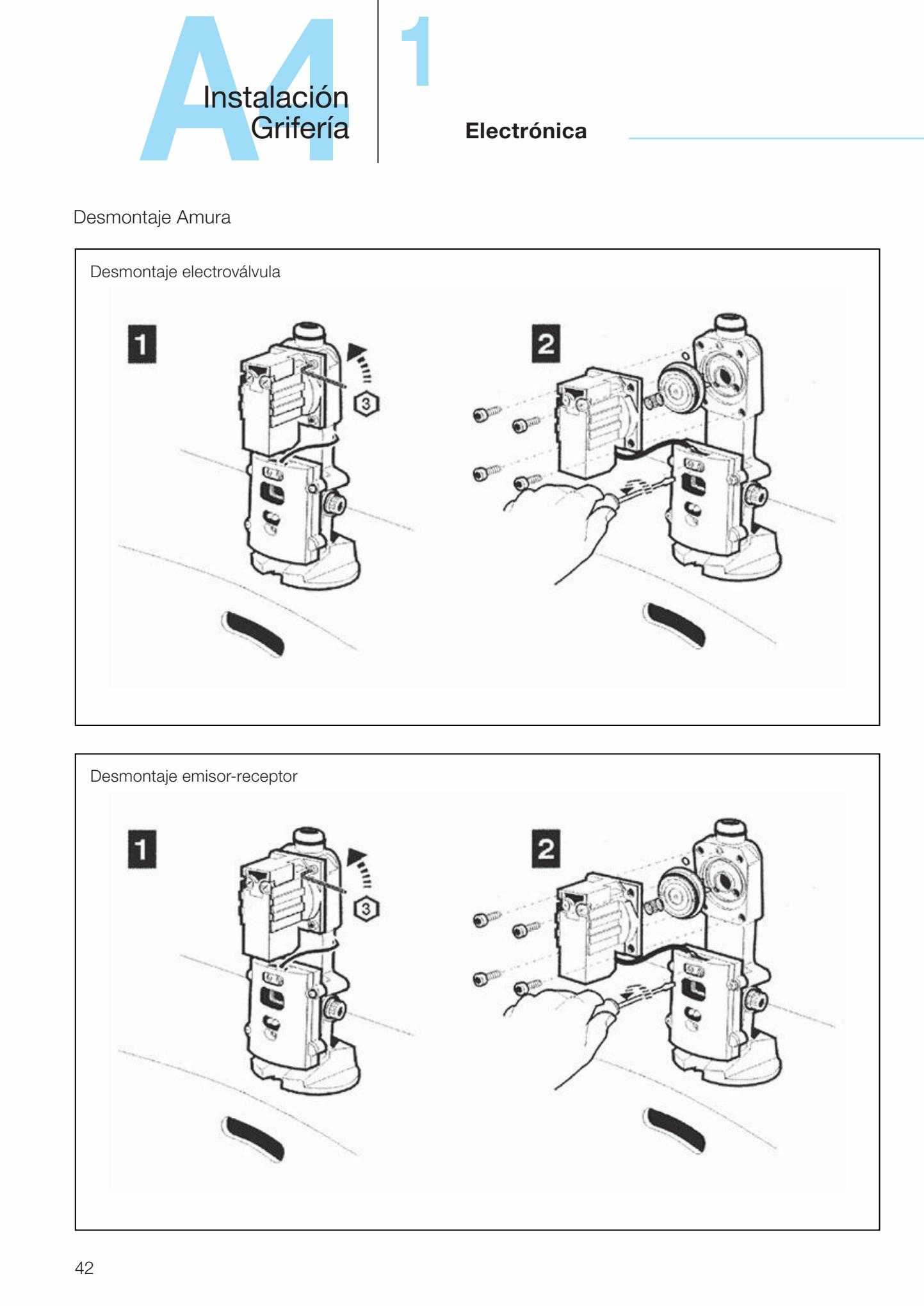 A4
Instalación
Grifería

1

Electrónica

Desmontaje Amura

Desmontaje electroválvula

1

3

2

Desmontaje emisor-receptor

1

3

2

42