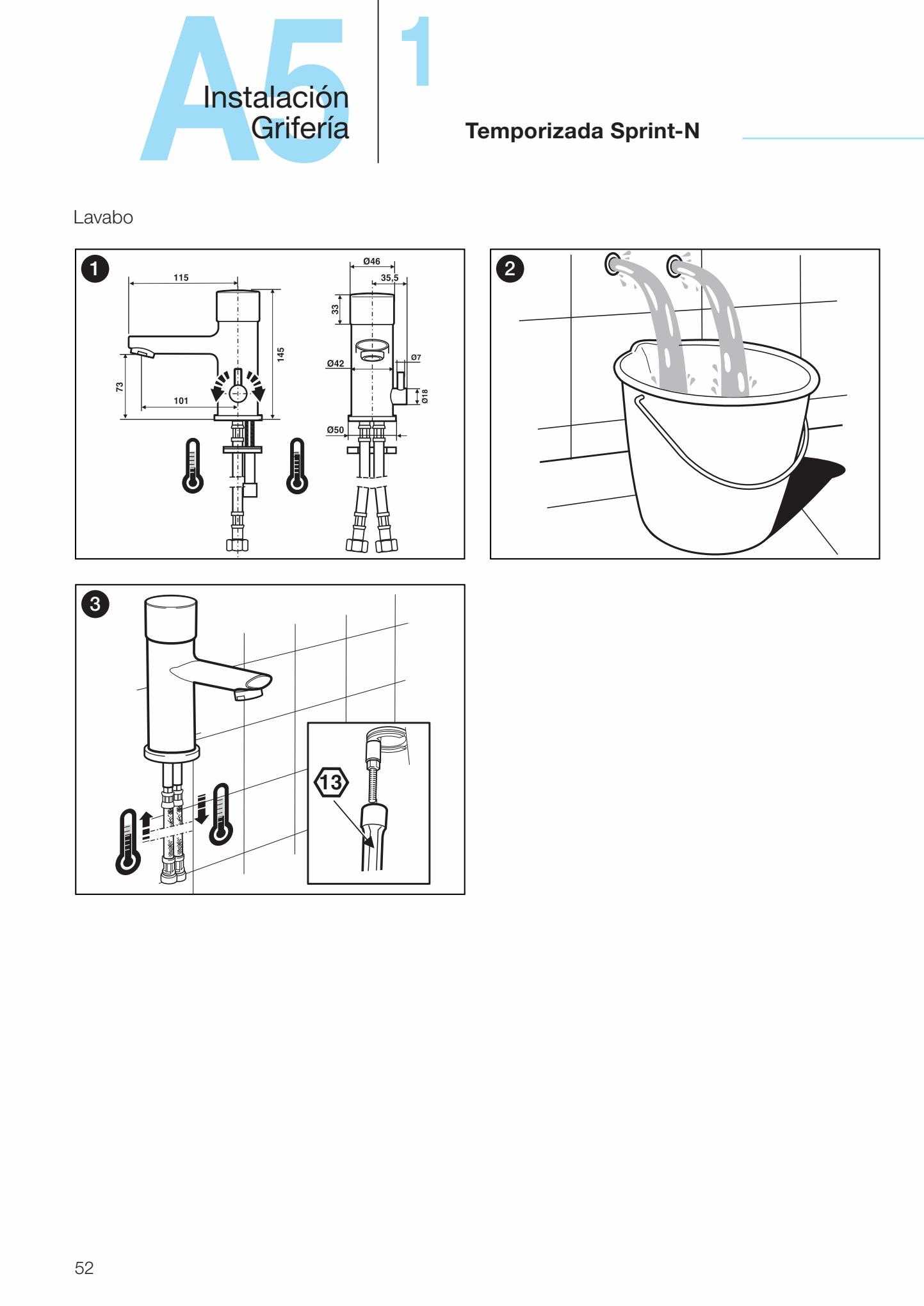 A5 Instalación Grifería

1

Temporizada Sprint-N

Lavabo

1

115

145

73

101

Ø46

35,5

33

Ø42

Ø7

Ø18

Ø50

2

3

13

52