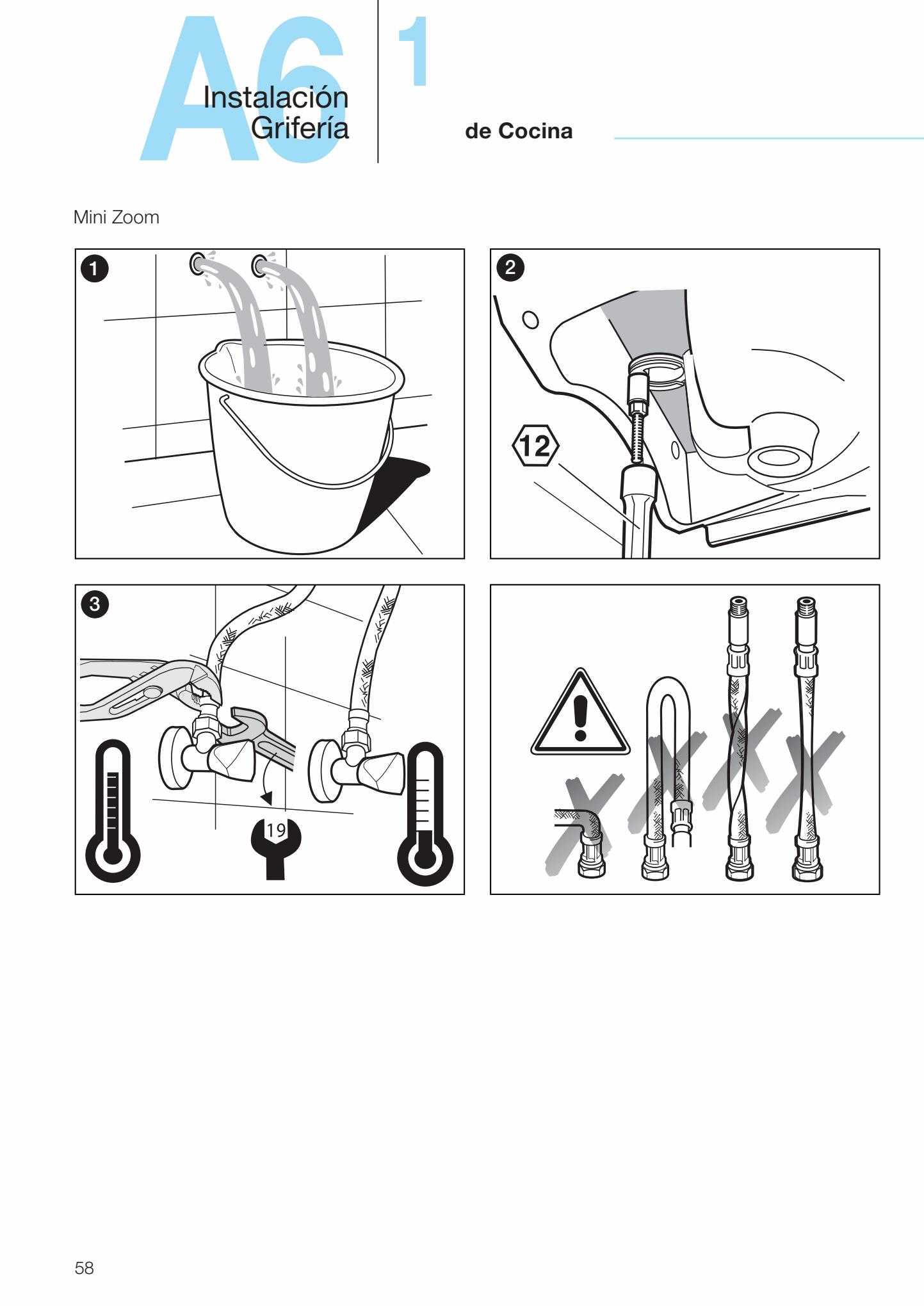 A6
Instalación
Grifería

1

de Cocina

Mini Zoom

1

2

12

3

19

58