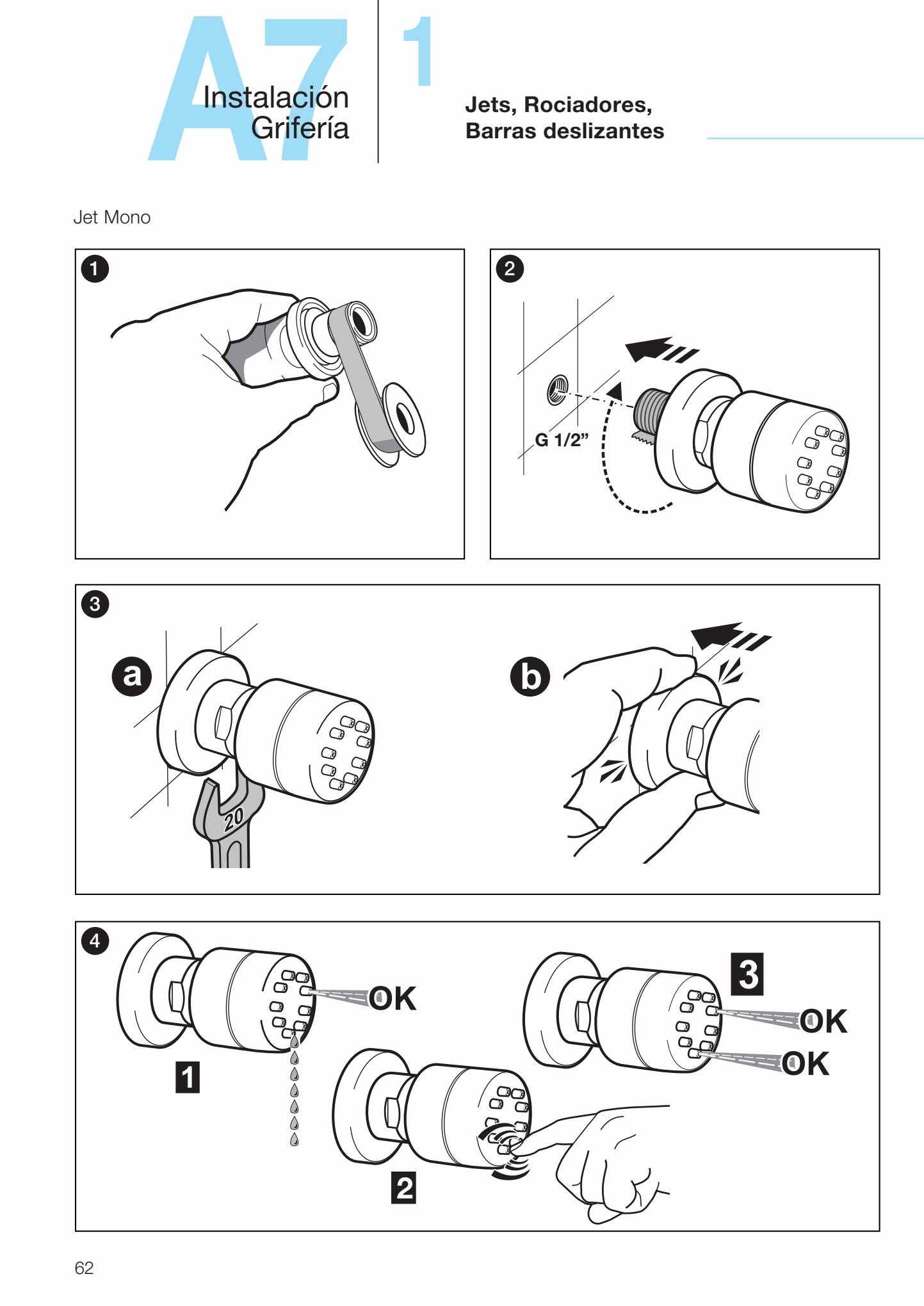 A7 Instalación Grifería

1

Jets, Rociadores, Barras deslizantes

Jet Mono

1

2

G 1/2"

3

a

20

b

4

OK

1

2

3

OK

OK

62