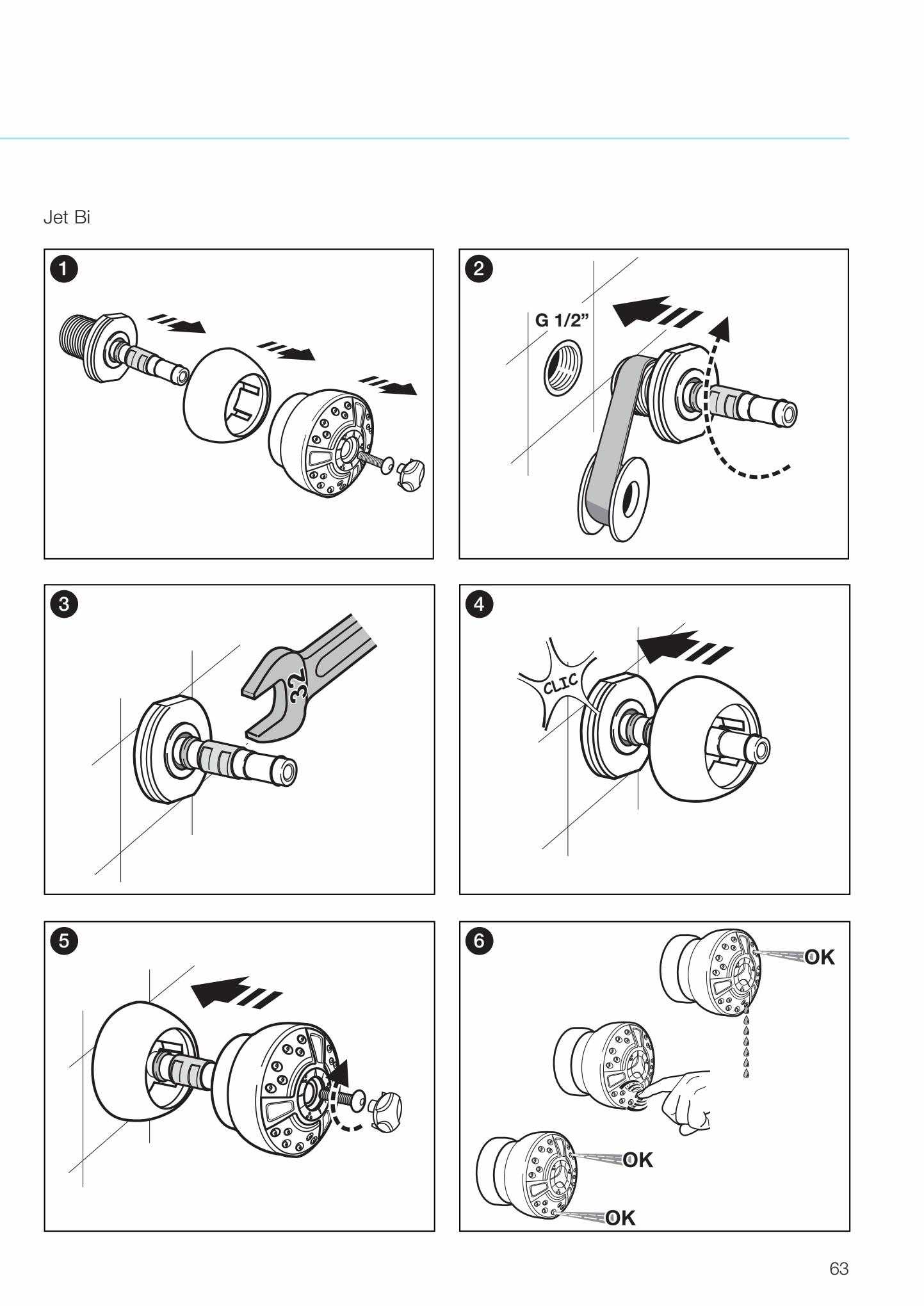 Jet Bi

1

2

G 1/2"

3

32

4

CLIC

5

6

OK

OK

OK

63