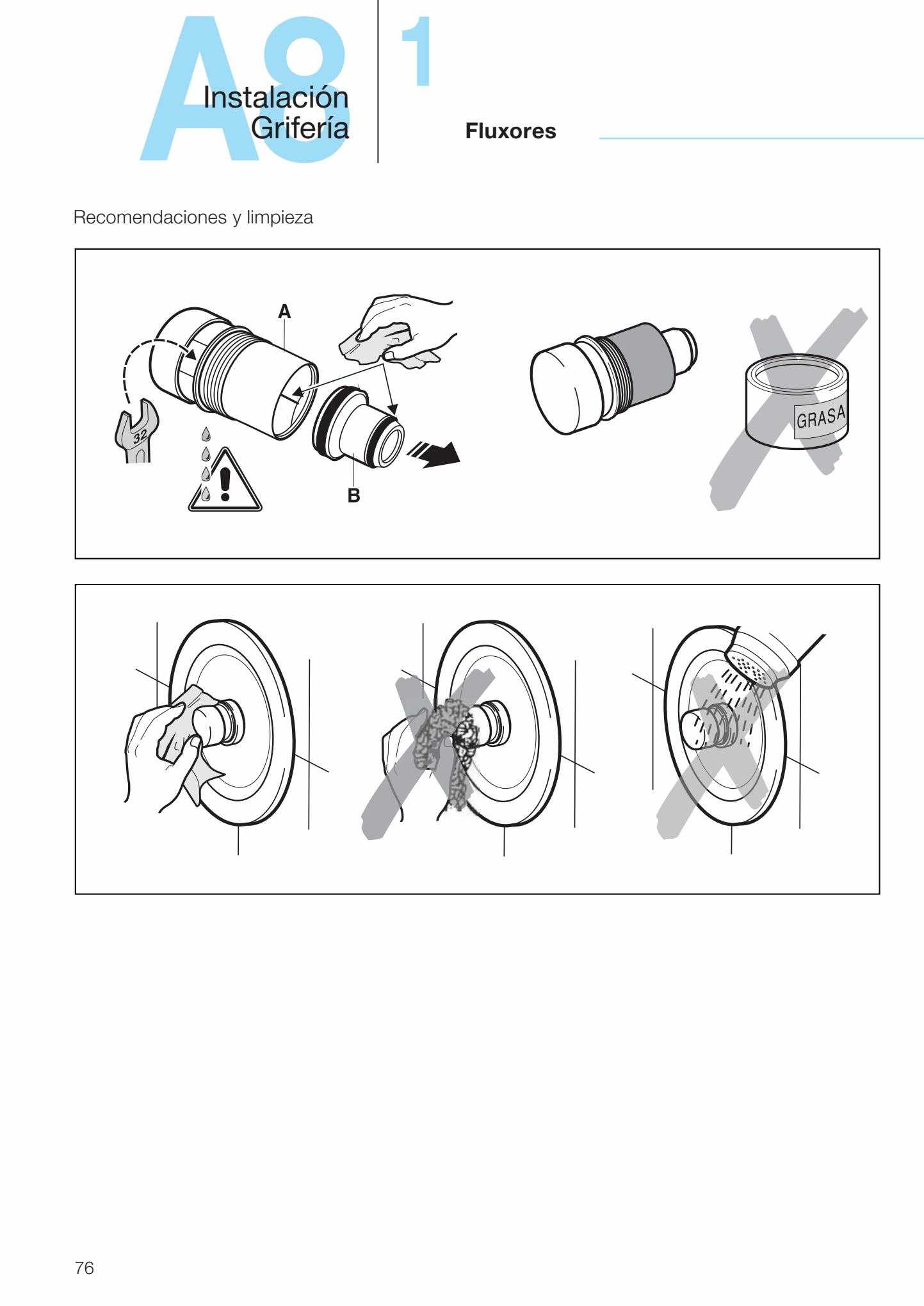 A8
Instalación
Grifería

1

Fluxores

Recomendaciones y limpieza

A
32
B

GRASA

76