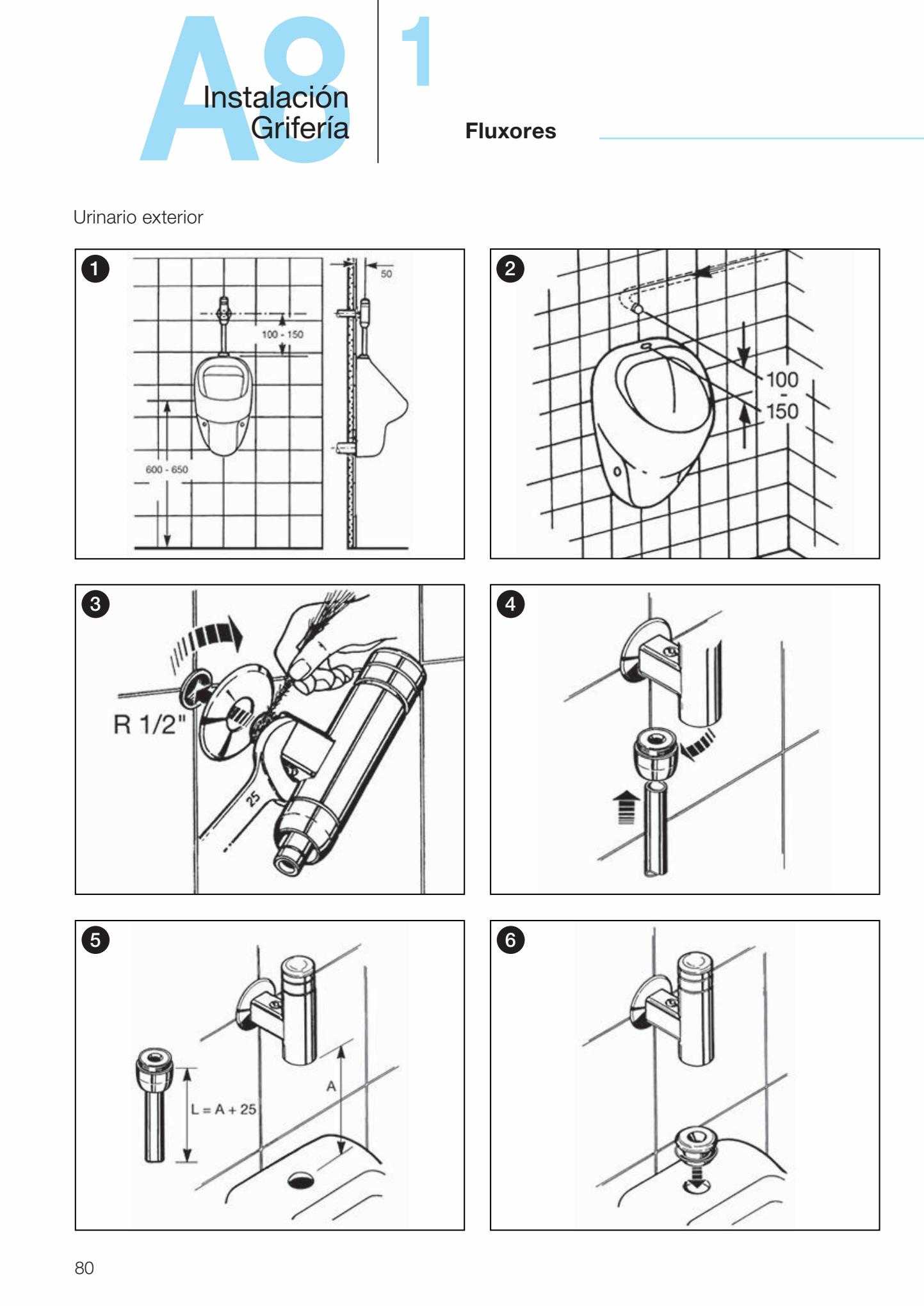 A8 Instalación Grifería

1

Fluxores

Urinario exterior

1

50

100 - 150

600 - 650

2

100
-
150

3

R 1/2"

25

4

5

L = A + 25

A

6

80