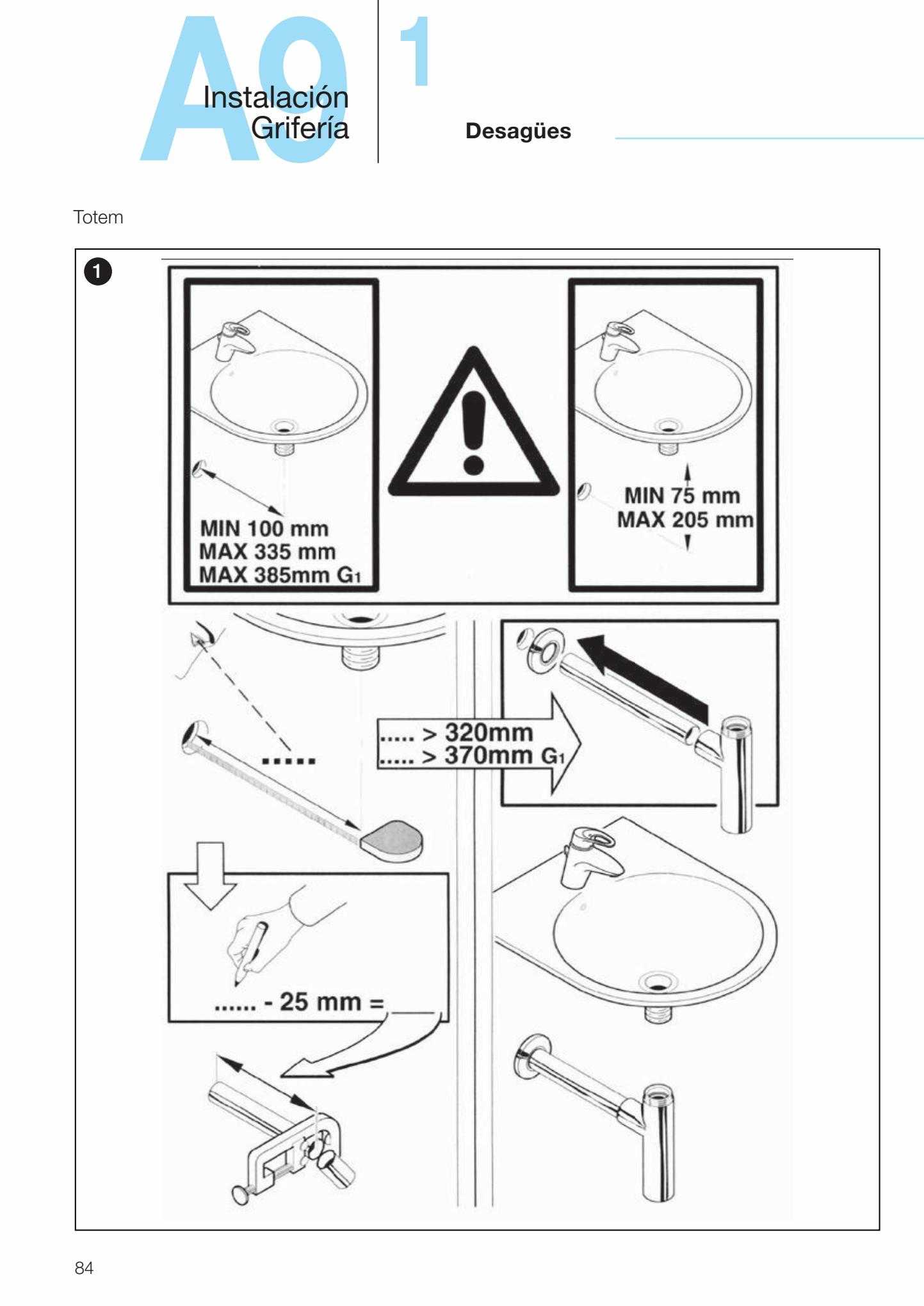 A9 Instalación Grifería

1

Desagües

Totem

1

MIN 100 mm
MAX 335 mm
MAX 385mm G1

MIN 75 mm
MAX 205 mm

.....

..... > 320mm
..... > 370mm G1

...... - 25 mm =

84