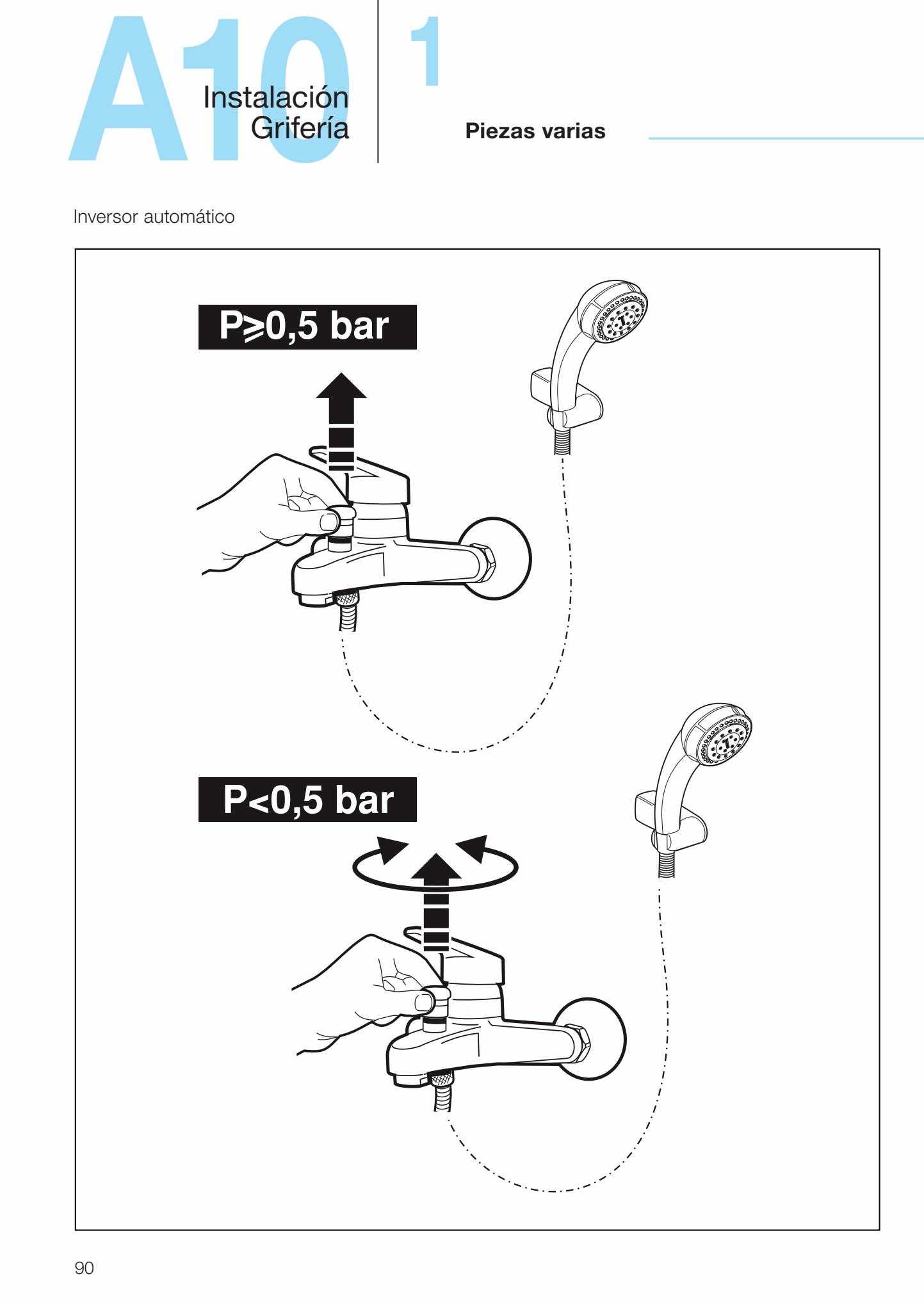 A10

Instalación Grifería

1

Piezas varias

Inversor automático

$P \geqslant 0,5$ bar

$P < 0,5$ bar

90