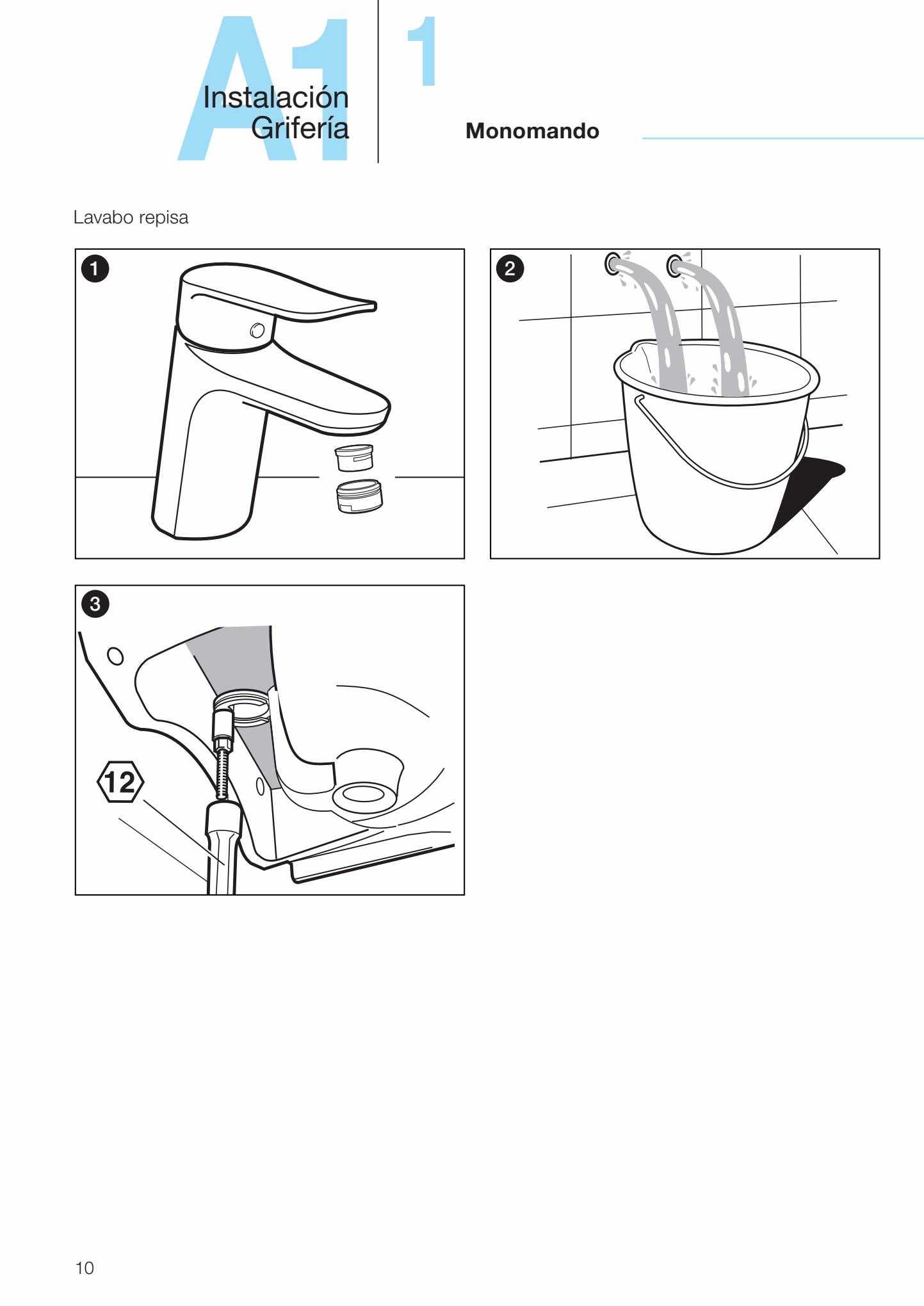 A1
Instalación
Grifería

1

Monomando

Lavabo repisa

1

2

3

12

10