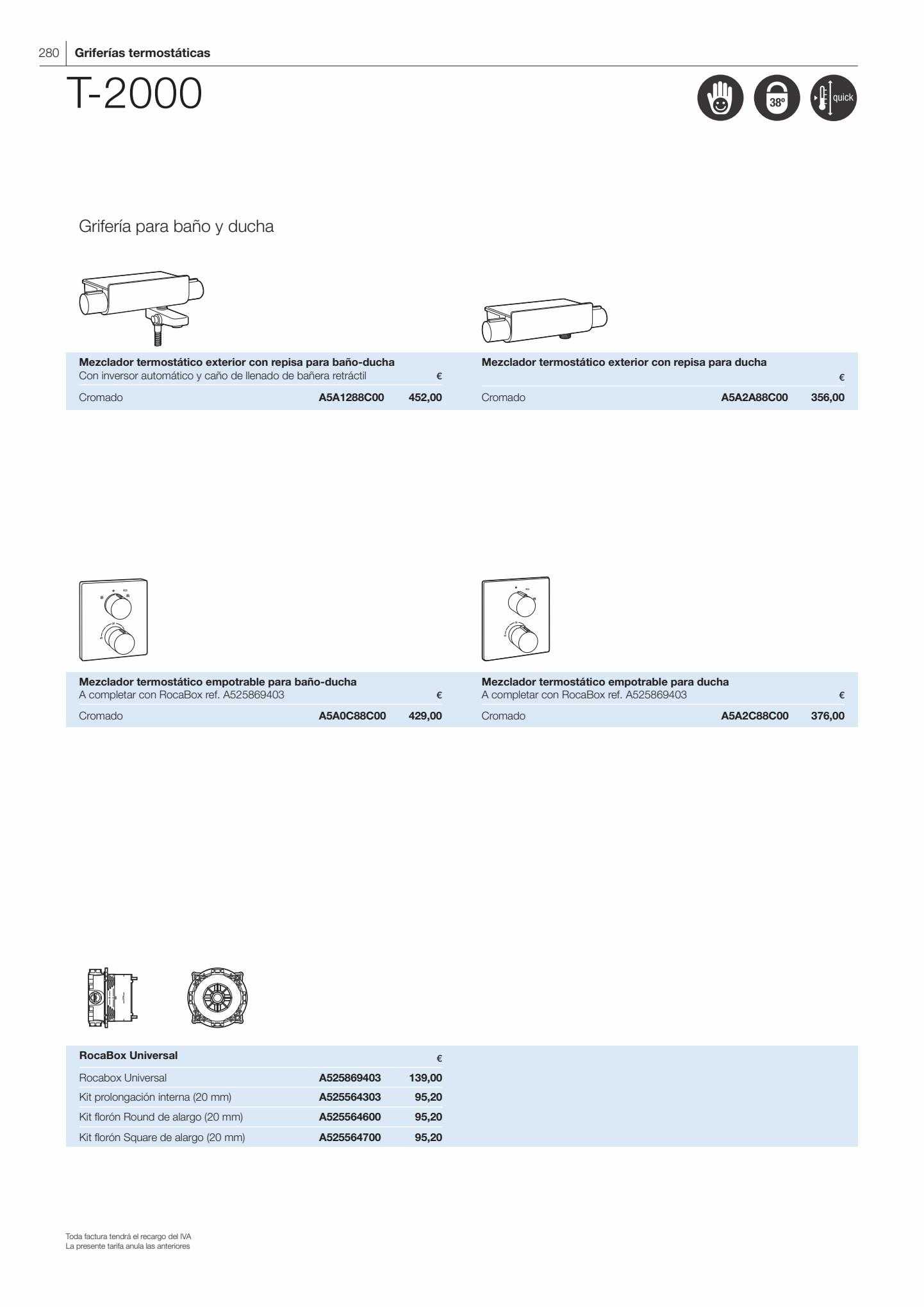 280 Griferías termostáticas

T-2000

38º

quick

Grifería para baño y ducha

Mezclador termostático exterior con repisa para baño-ducha
Con inversor automático y caño de llenado de bañera retráctil €
Cromado A5A1288C00 452,00

Mezclador termostático exterior con repisa para ducha
€
Cromado A5A2A88C00 356,00

Mezclador termostático empotrable para baño-ducha
A completar con RocaBox ref. A525869403 €
Cromado A5A0C88C00 429,00

Mezclador termostático empotrable para ducha
A completar con RocaBox ref. A525869403 €
Cromado A5A2C88C00 376,00

| RocaBox Universal | | € |
|---|---|---|
| Rocabox Universal | A525869403 | 139,00 |
| Kit prolongación interna (20 mm) | A525564303 | 95,20 |
| Kit florón Round de alargo (20 mm) | A525564600 | 95,20 |
| Kit florón Square de alargo (20 mm) | A525564700 | 95,20 |

Toda factura tendrá el recargo del IVA
La presente tarifa anula las anteriores