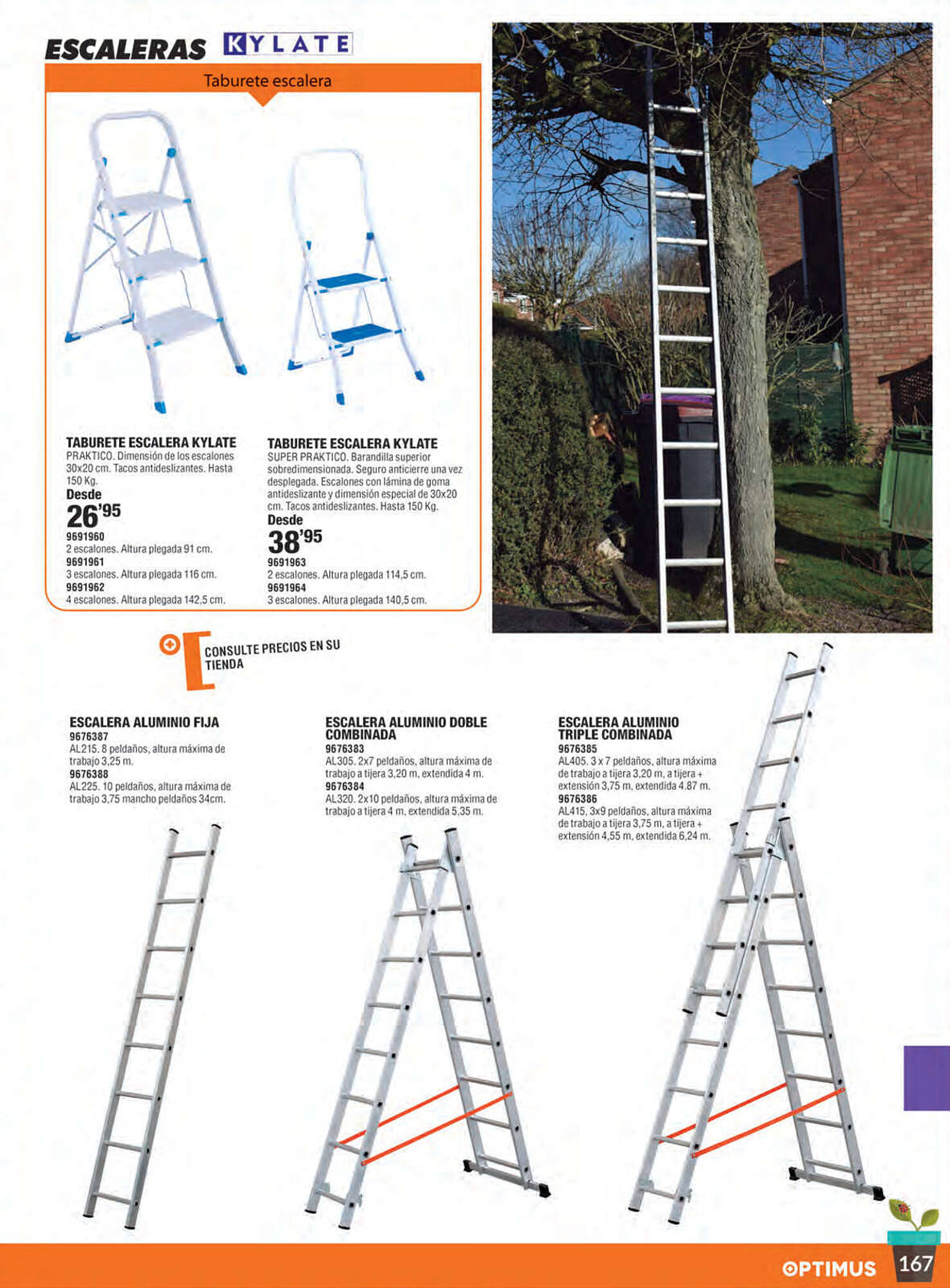 ESCALERAS KYLATE

Taburete escalera

TABURETE ESCALERA KYLATE
PRAKTICO. Dimensión de los escalones 30x20 cm. Tacos antideslizantes. Hasta 150 Kg.
Desde
26'95
9691960
2 escalones. Altura plegada 91 cm.
9691961
3 escalones. Altura plegada 116 cm.
9691962
4 escalones. Altura plegada 142,5 cm.

TABURETE ESCALERA KYLATE
SUPER PRAKTICO. Barandilla superior sobredimensionada. Seguro anticierre una vez desplegada. Escalones con lámina de goma antideslizante y dimensión especial de 30x20 cm. Tacos antideslizantes. Hasta 150 Kg.
Desde
38'95
9691963
2 escalones. Altura plegada 114,5 cm.
9691964
3 escalones. Altura plegada 140,5 cm.

CONSULTE PRECIOS EN SU TIENDA

ESCALERA ALUMINIO FIJA
9676387
AL215. 8 peldaños, altura máxima de trabajo 3,25 m.
9676388
AL225. 10 peldaños, altura máxima de trabajo 3,75 mancho peldaños 34cm.

ESCALERA ALUMINIO DOBLE COMBINADA
9676383
AL305. 2x7 peldaños, altura máxima de trabajo a tijera 3,20 m, extendida 4 m.
9676384
AL320. 2x10 peldaños, altura máxima de trabajo a tijera 4 m, extendida 5,35 m.

ESCALERA ALUMINIO TRIPLE COMBINADA
9676385
AL405. 3 x 7 peldaños, altura máxima de trabajo a tijera 3,20 m, a tijera + extensión 3,75 m, extendida 4.87 m.
9676386
AL415, 3x9 peldaños, altura máxima de trabajo a tijera 3,75 m, a tijera + extensión 4,55 m, extendida 6,24 m.

OPTIMUS 167